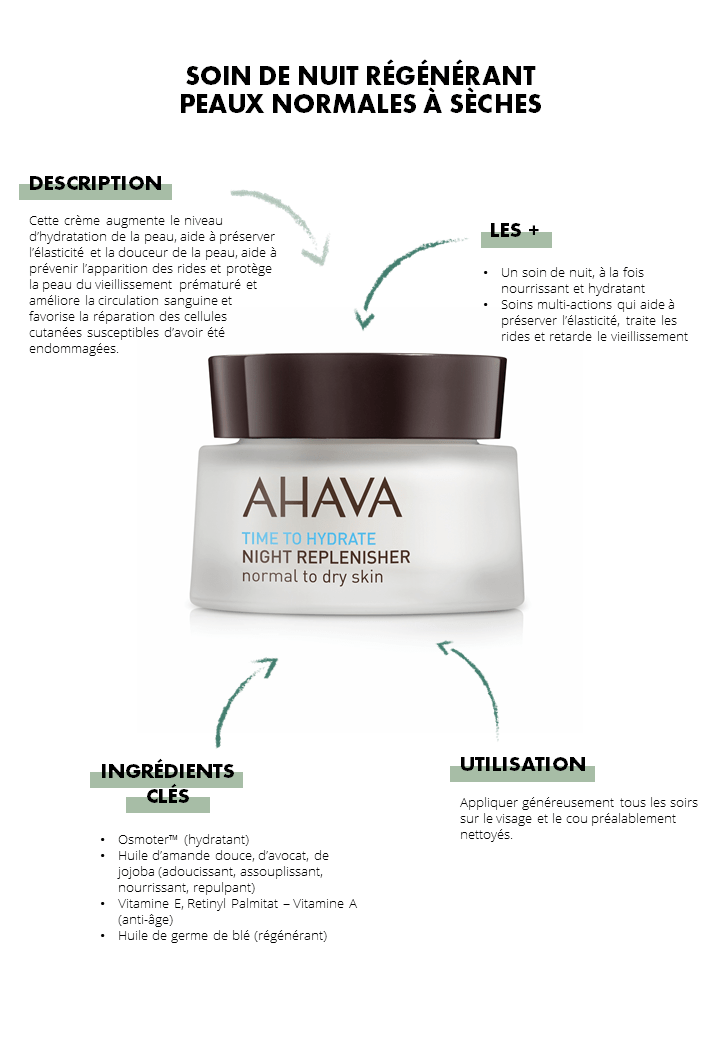 SOIN DE NUIT RÉGÉNÉRANT
PEAUX NORMALES À SÈCHES

DESCRIPTION

Cette crème augmente le niveau d'hydratation de la peau, aide à préserver l'élasticité et la douceur de la peau, aide à prévenir l'apparition des rides et protège la peau du vieillissement prématuré et améliore la circulation sanguine et favorise la réparation des cellules cutanées susceptibles d'avoir été endommagées.

LES +

• Un soin de nuit, à la fois nourrissant et hydratant
• Soins multi-actions qui aide à préserver l'élasticité, traite les rides et retarde le vieillissement

AHAVA
TIME TO HYDRATE
NIGHT REPLENISHER
normal to dry skin

INGRÉDIENTS CLÉS

• Osmoter™ (hydratant)
• Huile d'amande douce, d'avocat, de jojoba (adoucissant, assouplissant, nourrissant, repulpant)
• Vitamine E, Retinyl Palmitat – Vitamine A (anti-âge)
• Huile de germe de blé (régénérant)

UTILISATION

Appliquer généreusement tous les soirs sur le visage et le cou préalablement nettoyés.